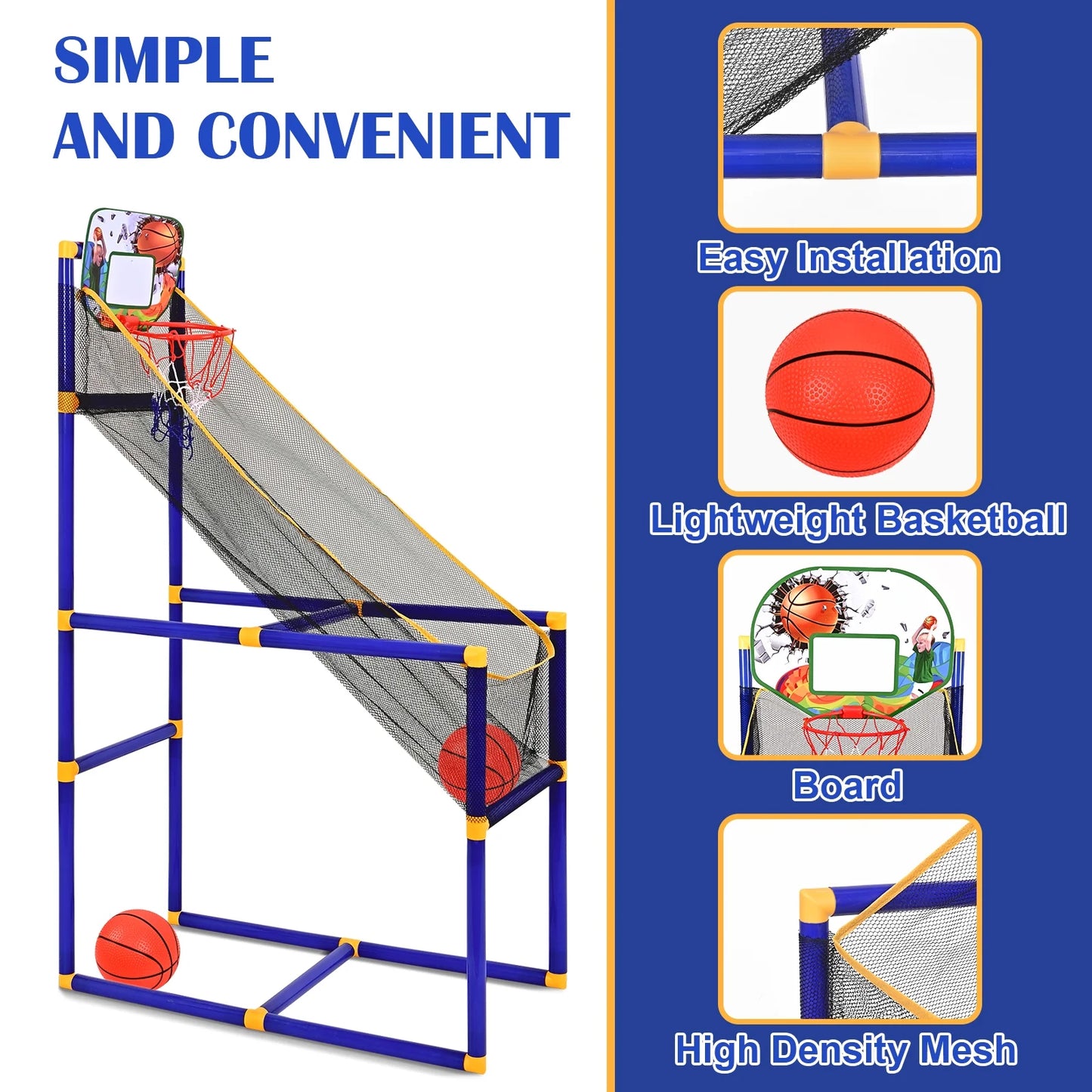 SIMPLE AND CONVENIENT

Easy Installation

Lightweight Basketball

Board

High Density Mesh