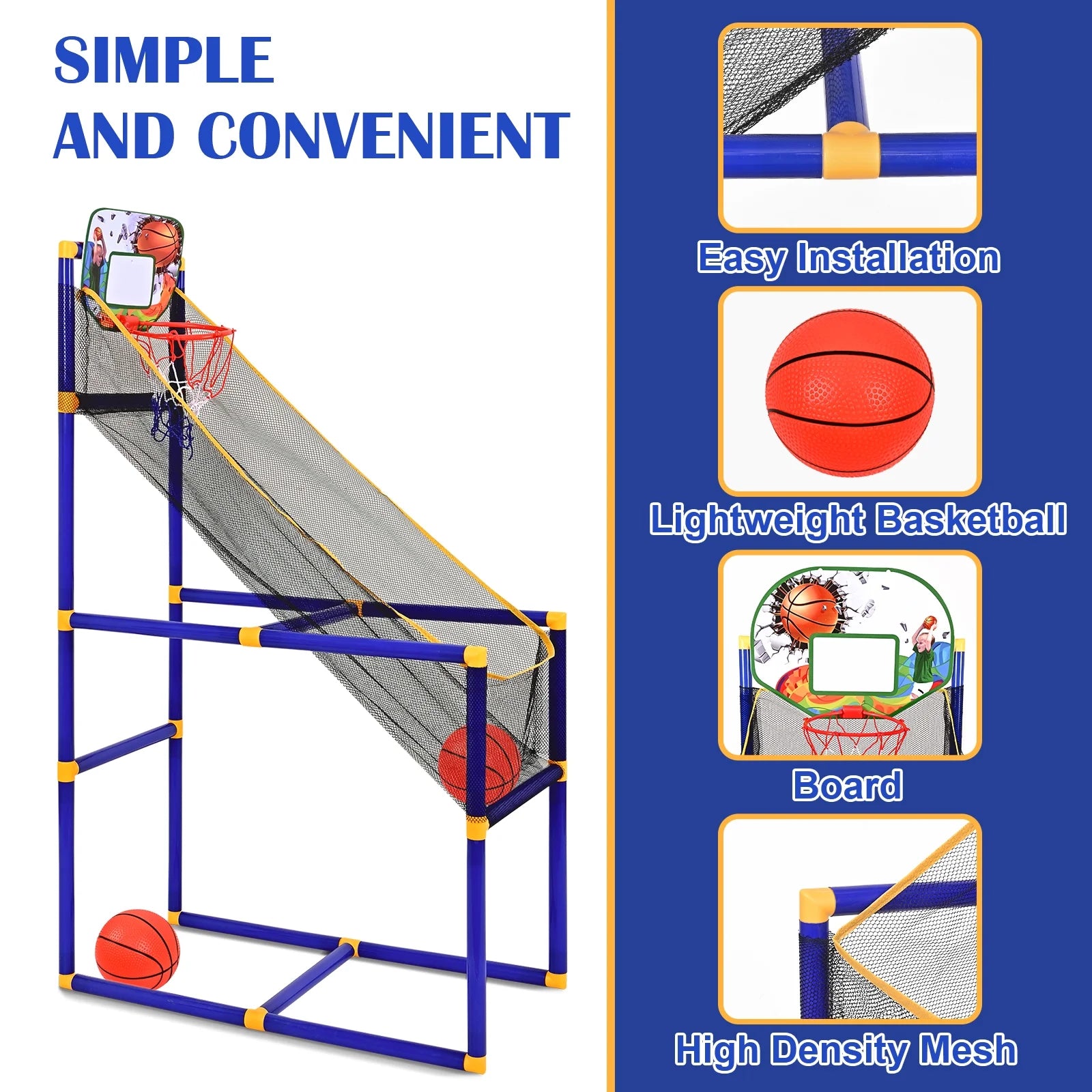 SIMPLE
AND CONVENIENT

Easy Installation

Lightweight Basketball

Board

High Density Mesh