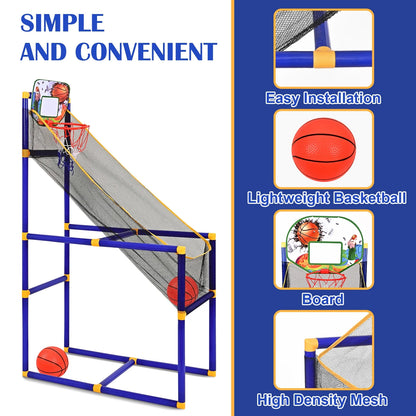 SIMPLE
AND CONVENIENT

Easy Installation

Lightweight Basketball

Board

High Density Mesh